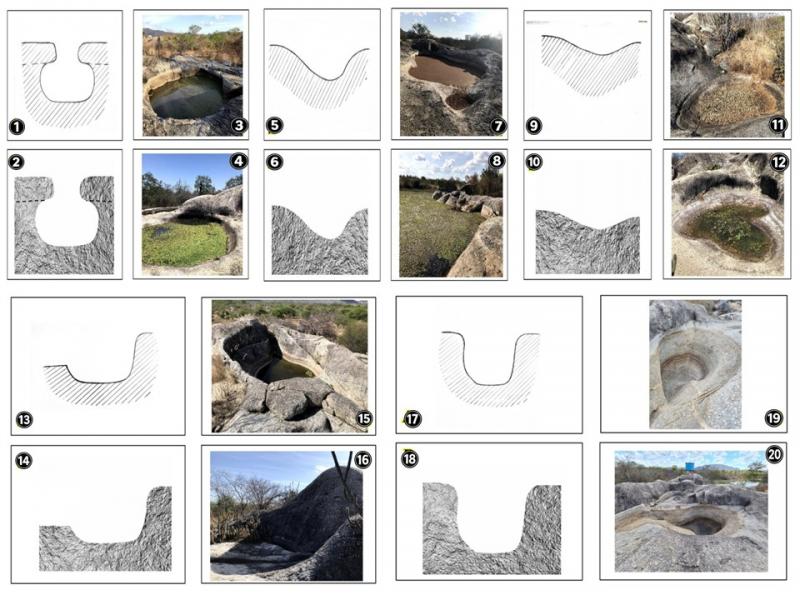 1
3
5
7
9
11
2
4
6
8
10
12
13
15
17
19
14
16
18
20